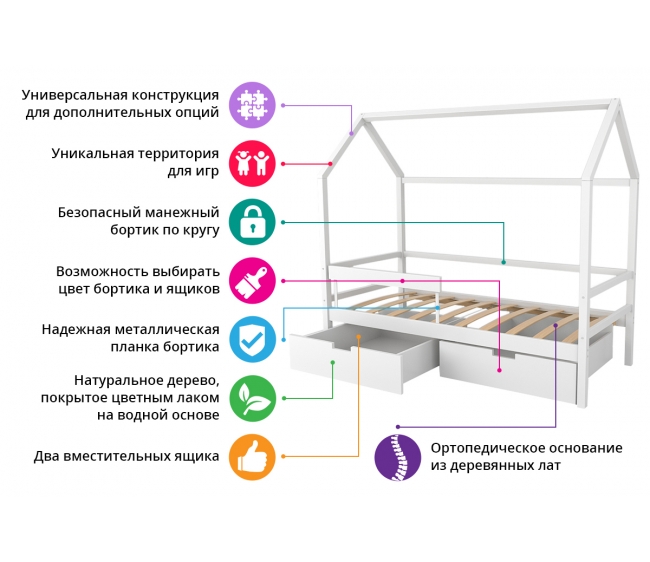 Универсальная конструкция для дополнительных опций

Уникальная территория для игр

Безопасный манежный бортик по кругу

Возможность выбирать цвет бортика и ящиков

Надежная металлическая планка бортика

Натуральное дерево, покрытое цветным лаком на водной основе

Два вместительных ящика

Ортопедическое основание из деревянных лат